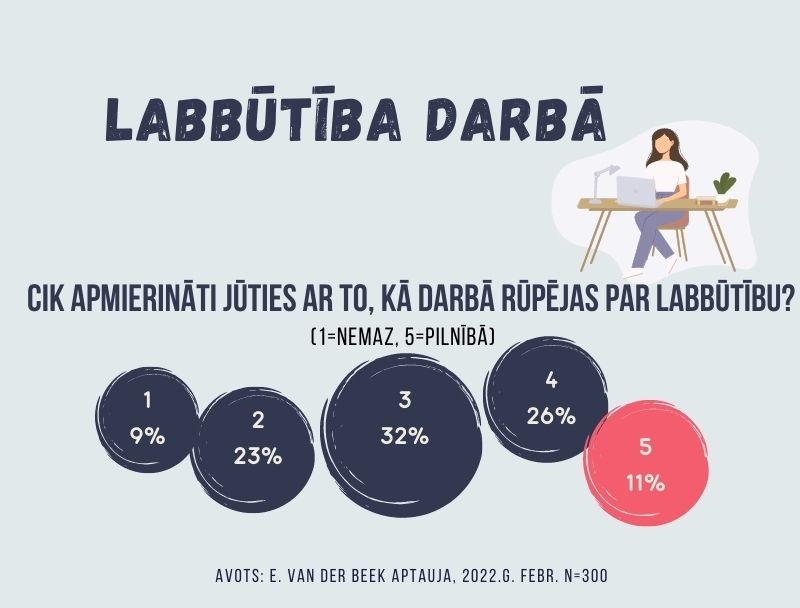 LABBŪTĪBA DARBĀ

CIK APMIERINĀTI JŪTIES AR TO, KĀ DARBĀ RŪPĒJAS PAR LABBŪTĪBU?
(1=NEMAZ, 5=PILNĪBĀ)

1
9%

2
23%

3
32%

4
26%

5
11%

AVOTS: E. VAN DER BEEK APTAUJA, 2022.G. FEBR. N=300